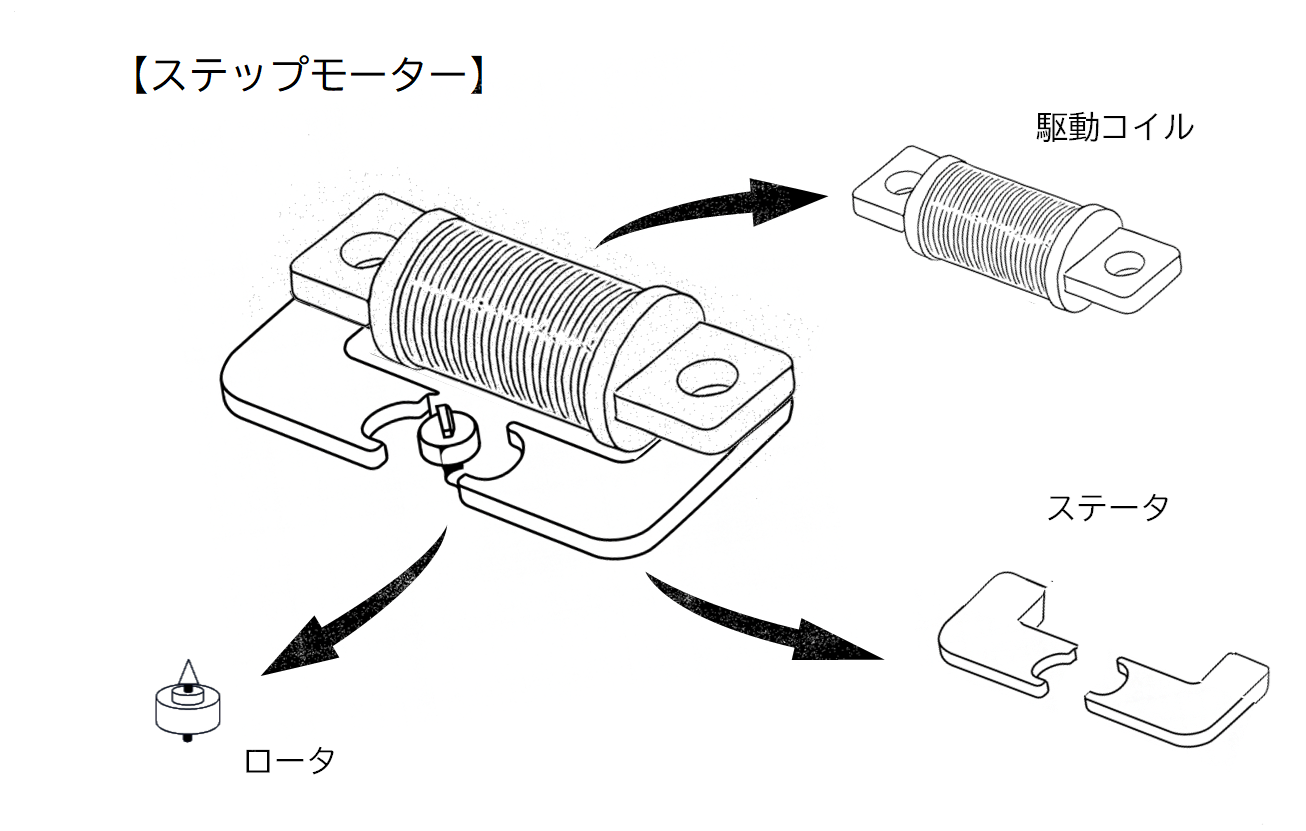 【ステップモーター】

駆動コイル

ステータ

ロータ