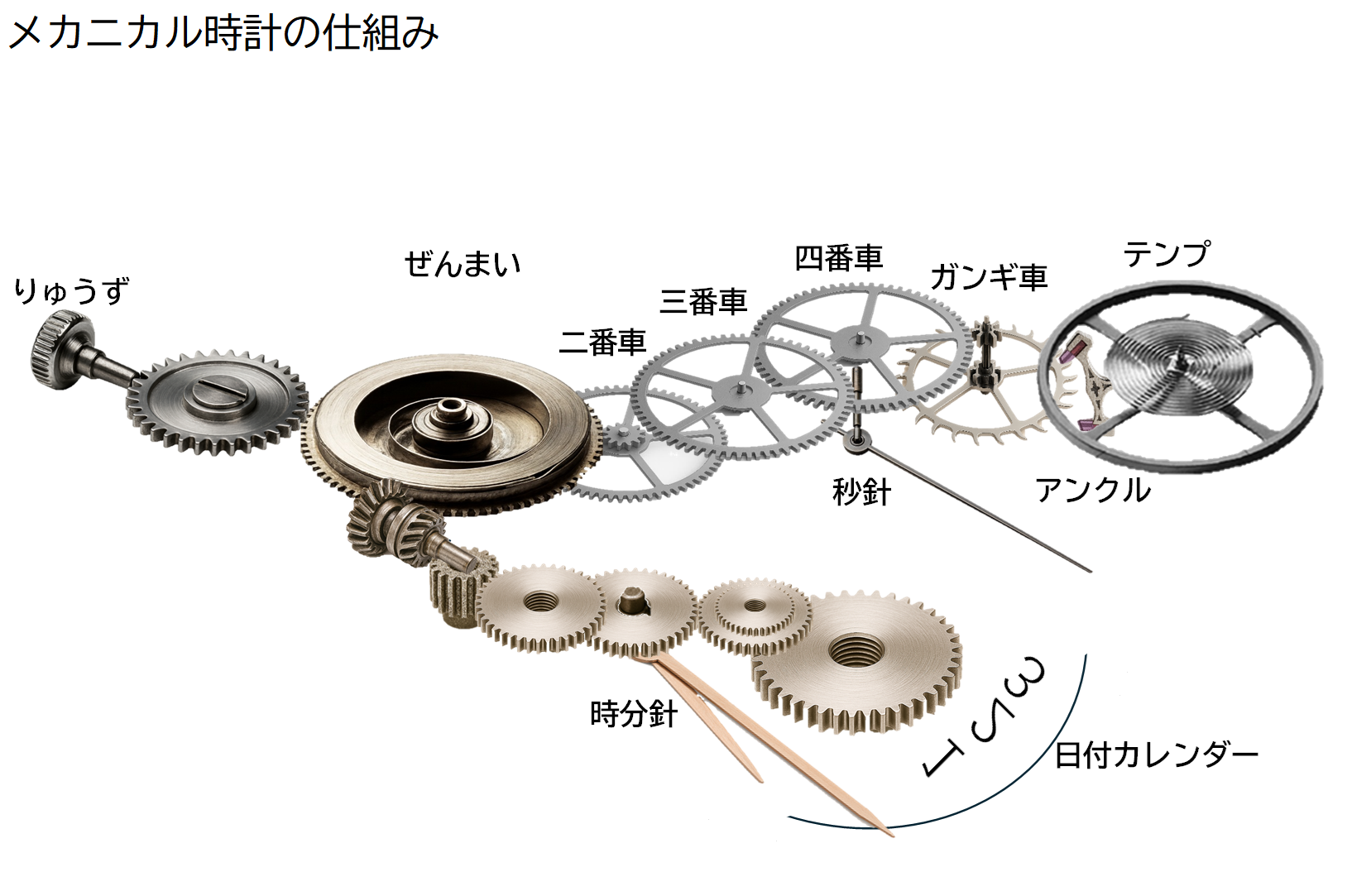 メカニカル時計の仕組み

りゅうず

ぜんまい

二番車

三番車

四番車

ガンギ車

テンプ

秒針

アンクル

時分針

1
2
3

日付カレンダー