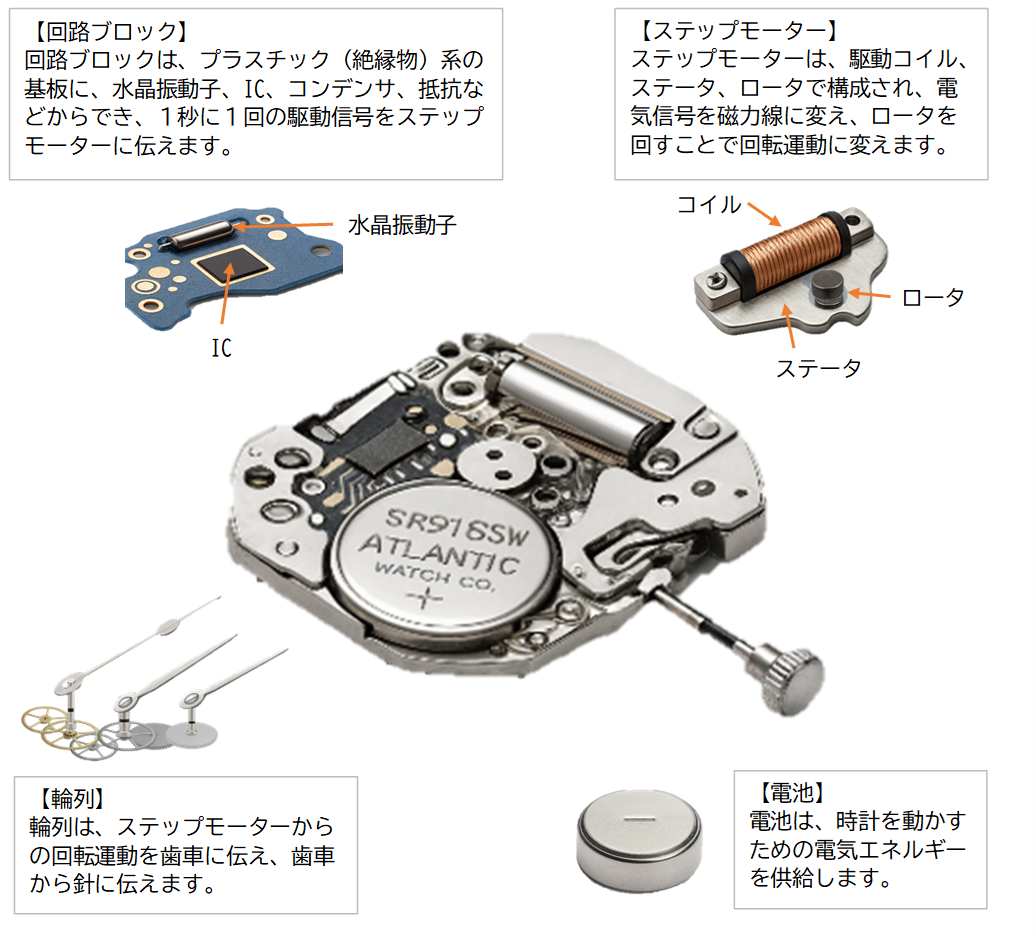 【回路ブロック】
回路ブロックは、プラスチック（絶縁物）系の基板に、水晶振動子、IC、コンデンサ、抵抗などからでき、１秒に１回の駆動信号をステップモーターに伝えます。

【ステップモーター】
ステップモーターは、駆動コイル、ステータ、ロータで構成され、電気信号を磁力線に変え、ロータを回すことで回転運動に変えます。

水晶振動子

IC

コイル

ロータ

ステータ

SR916SW
ATLANTIC
WATCH CO.
+

【輪列】
輪列は、ステップモーターからの回転運動を歯車に伝え、歯車から針に伝えます。

【電池】
電池は、時計を動かすための電気エネルギーを供給します。