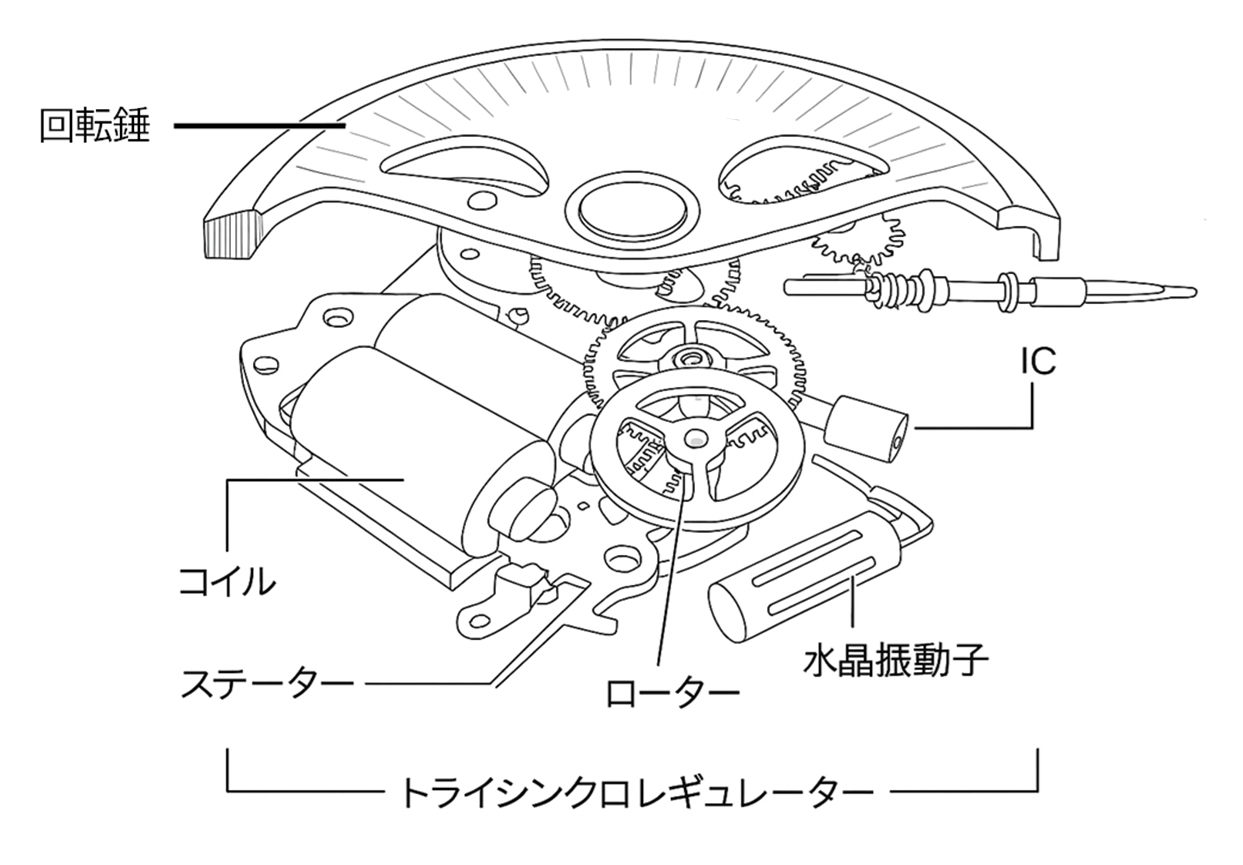 回転錘

IC

コイル

ステーター

ローター

水晶振動子

トライシンクロレギュレーター